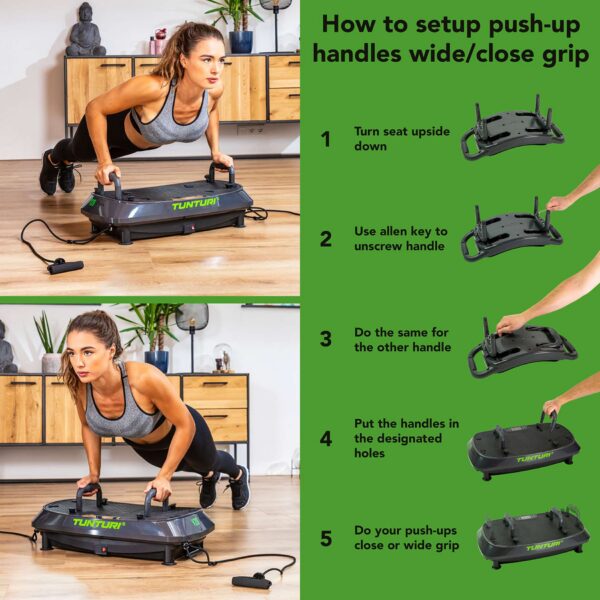 TUNTURI

TUNTURI

How to setup push-up handles wide/close grip

1 Turn seat upside down

2 Use allen key to unscrew handle

3 Do the same for the other handle

4 Put the handles in the designated holes

TUNTURI

5 Do your push-ups close or wide grip

TUNTURI